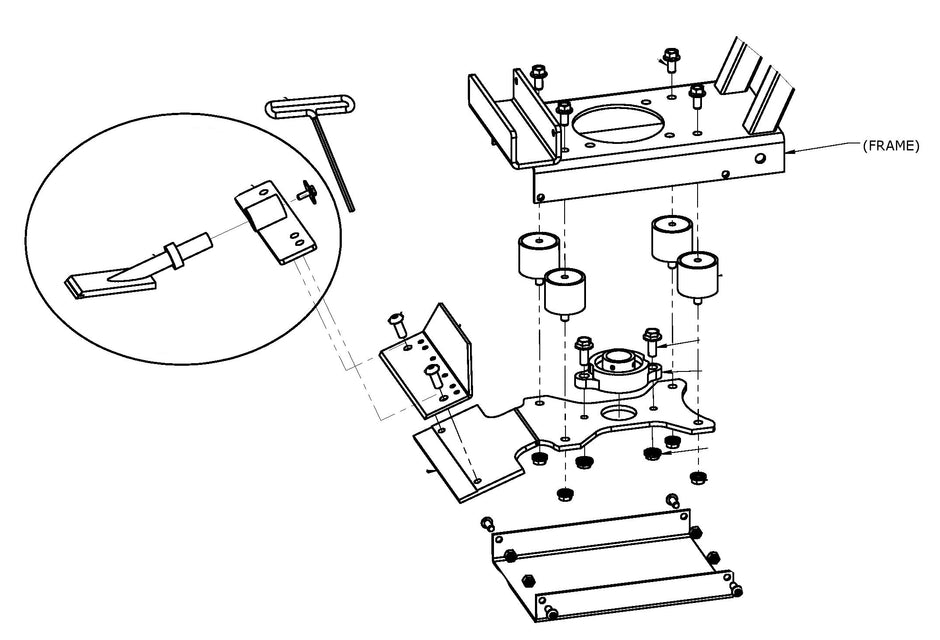 (FRAME)