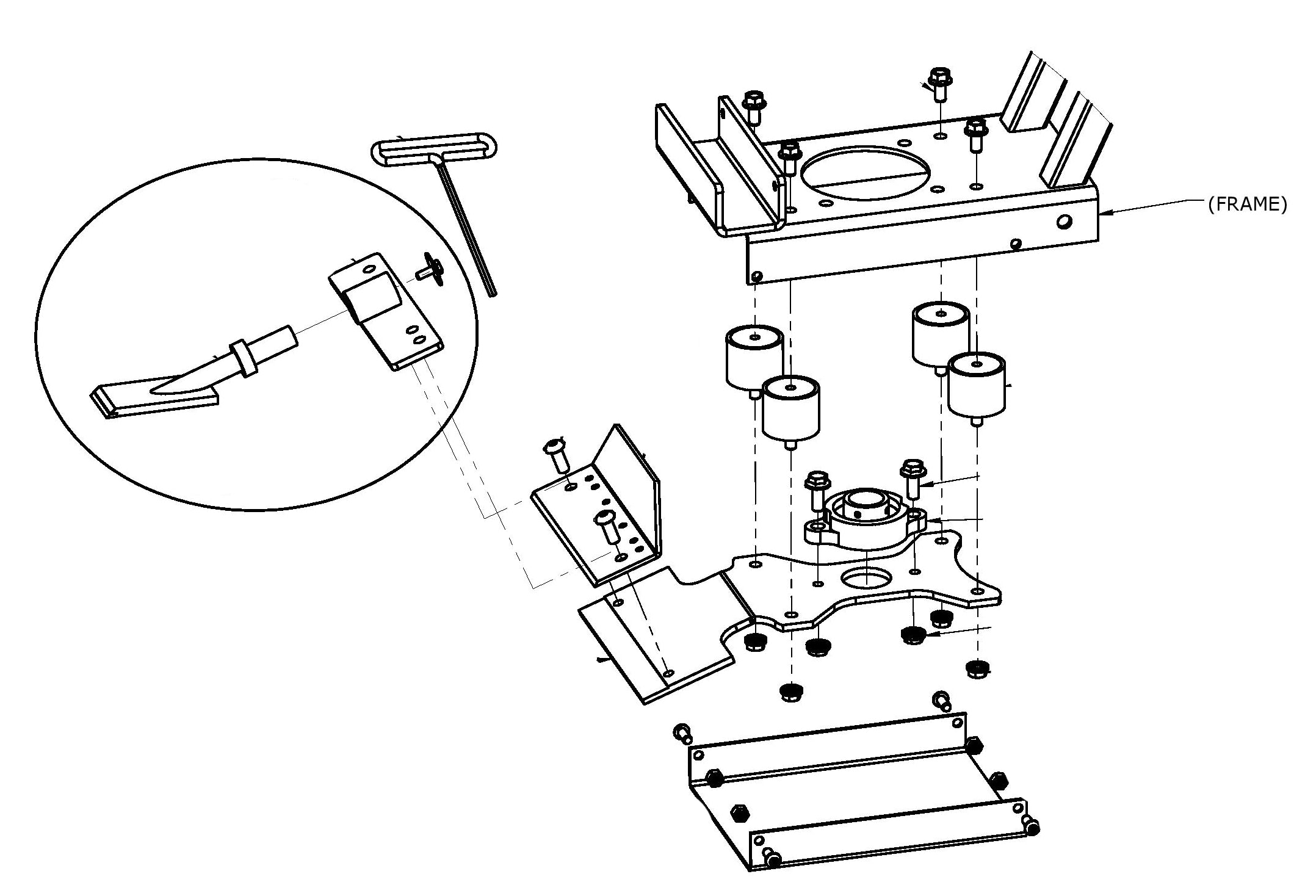 (FRAME)