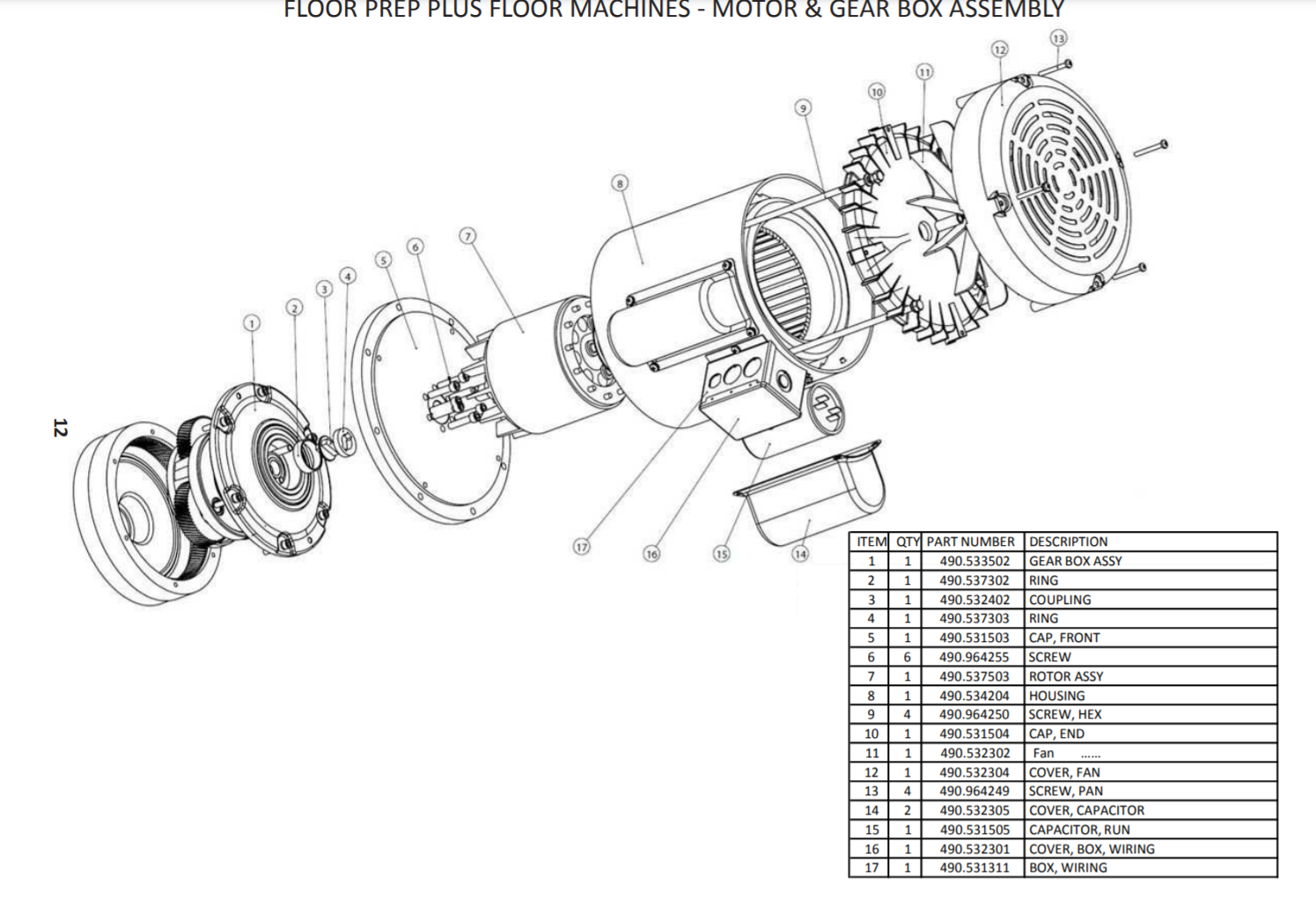 FLOOR PREP PLUS FLOOR MACHINES - MOTOR & GEAR BOX ASSEMBLY

13
12
11
10
9
8
7
6
5
4
3
2
1
17
16
15
14

12

| ITEM | QTY | PART NUMBER | DESCRIPTION |
|---|---|---|---|
| 1 | 1 | 490.533502 | GEAR BOX ASSY |
| 2 | 1 | 490.537302 | RING |
| 3 | 1 | 490.532402 | COUPLING |
| 4 | 1 | 490.537303 | RING |
| 5 | 1 | 490.531503 | CAP, FRONT |
| 6 | 6 | 490.964255 | SCREW |
| 7 | 1 | 490.537503 | ROTOR ASSY |
| 8 | 1 | 490.534204 | HOUSING |
| 9 | 4 | 490.964250 | SCREW, HEX |
| 10 | 1 | 490.531504 | CAP, END |
| 11 | 1 | 490.532302 | Fan ...... |
| 12 | 1 | 490.532304 | COVER, FAN |
| 13 | 4 | 490.964249 | SCREW, PAN |
| 14 | 2 | 490.532305 | COVER, CAPACITOR |
| 15 | 1 | 490.531505 | CAPACITOR, RUN |
| 16 | 1 | 490.532301 | COVER, BOX, WIRING |
| 17 | 1 | 490.531311 | BOX, WIRING |