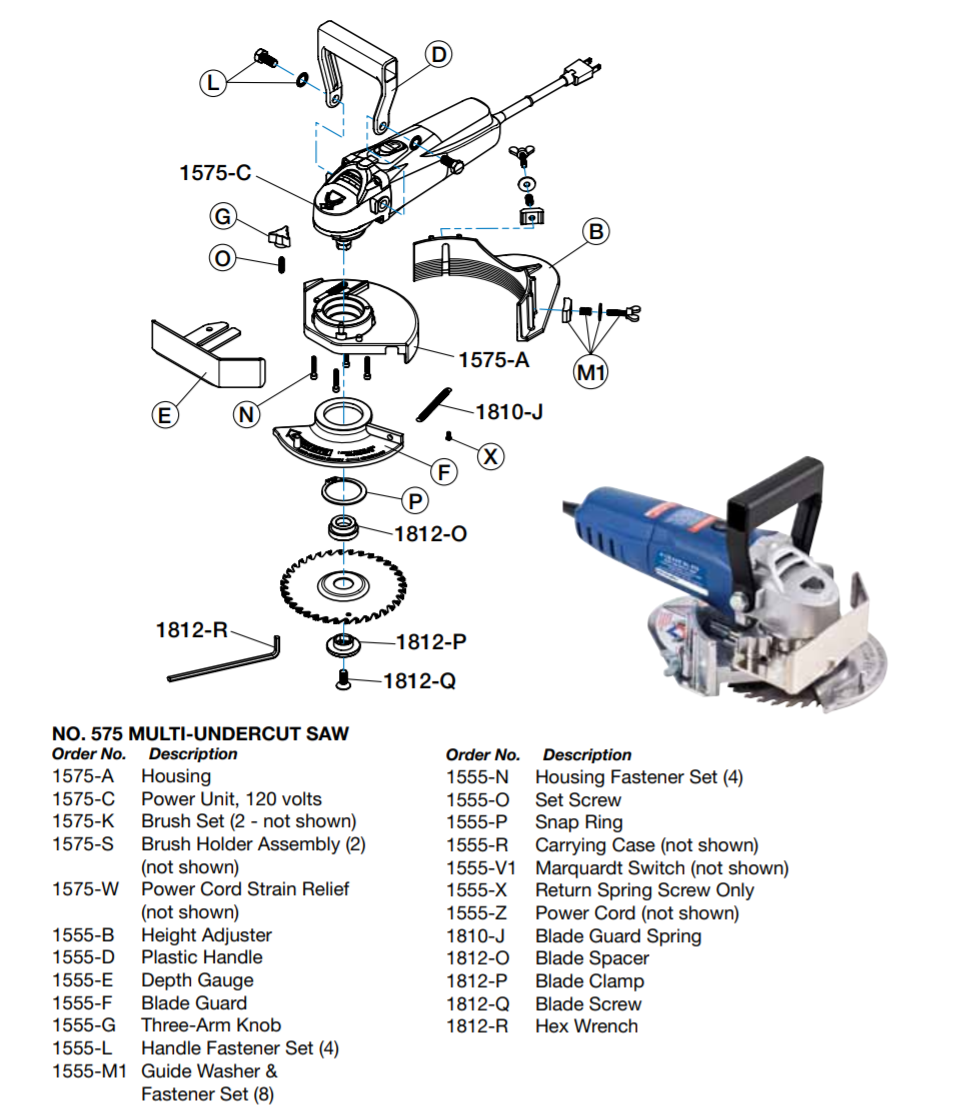 L

D

1575-C

G

O

B

1575-A

M1

E

N

1810-J

X

F

P

1812-O

1812-R

1812-P

1812-Q

NO. 575 MULTI-UNDERCUT SAW

| Order No. | Description |
|---|---|
| 1575-A | Housing |
| 1575-C | Power Unit, 120 volts |
| 1575-K | Brush Set (2 - not shown) |
| 1575-S | Brush Holder Assembly (2) (not shown) |
| 1575-W | Power Cord Strain Relief (not shown) |
| 1555-B | Height Adjuster |
| 1555-D | Plastic Handle |
| 1555-E | Depth Gauge |
| 1555-F | Blade Guard |
| 1555-G | Three-Arm Knob |
| 1555-L | Handle Fastener Set (4) |
| 1555-M1 | Guide Washer & Fastener Set (8) |

| Order No. | Description |
|---|---|
| 1555-N | Housing Fastener Set (4) |
| 1555-O | Set Screw |
| 1555-P | Snap Ring |
| 1555-R | Carrying Case (not shown) |
| 1555-V1 | Marquardt Switch (not shown) |
| 1555-X | Return Spring Screw Only |
| 1555-Z | Power Cord (not shown) |
| 1810-J | Blade Guard Spring |
| 1812-O | Blade Spacer |
| 1812-P | Blade Clamp |
| 1812-Q | Blade Screw |
| 1812-R | Hex Wrench |