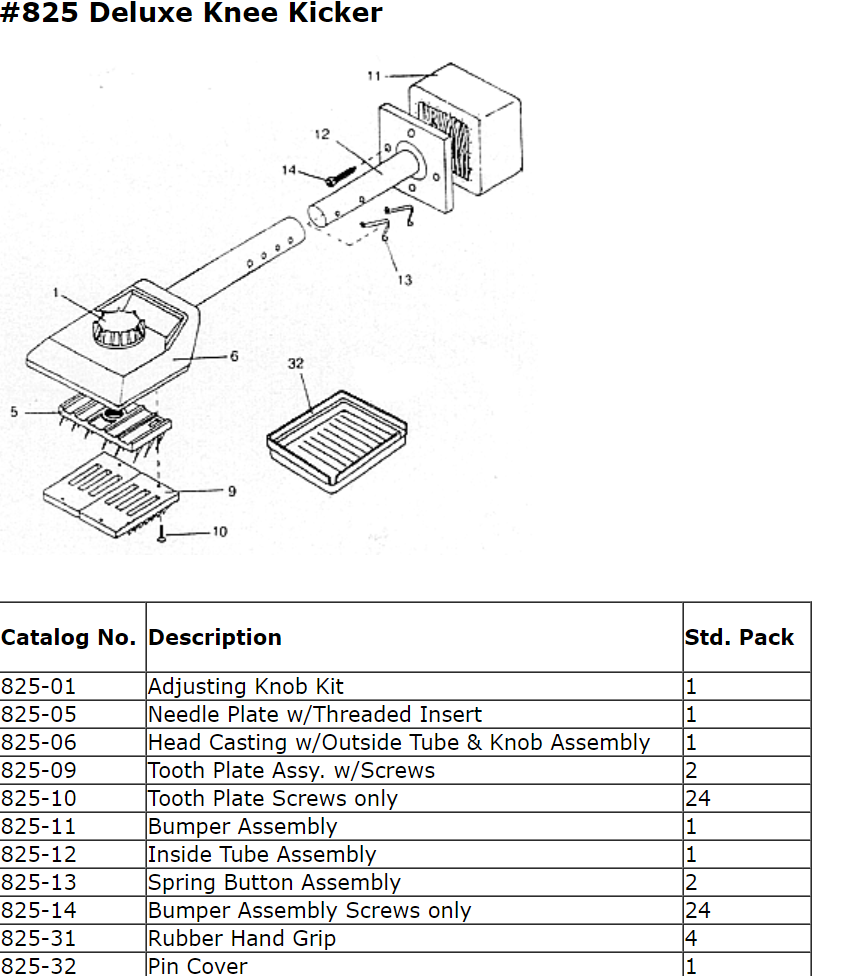 #825 Deluxe Knee Kicker

11
12
14
13
1
6
32
5
9
10

| Catalog No. | Description | Std. Pack |
|---|---|---|
| 825-01 | Adjusting Knob Kit | 1 |
| 825-05 | Needle Plate w/Threaded Insert | 1 |
| 825-06 | Head Casting w/Outside Tube & Knob Assembly | 1 |
| 825-09 | Tooth Plate Assy. w/Screws | 2 |
| 825-10 | Tooth Plate Screws only | 24 |
| 825-11 | Bumper Assembly | 1 |
| 825-12 | Inside Tube Assembly | 1 |
| 825-13 | Spring Button Assembly | 2 |
| 825-14 | Bumper Assembly Screws only | 24 |
| 825-31 | Rubber Hand Grip | 4 |
| 825-32 | Pin Cover | 1 |