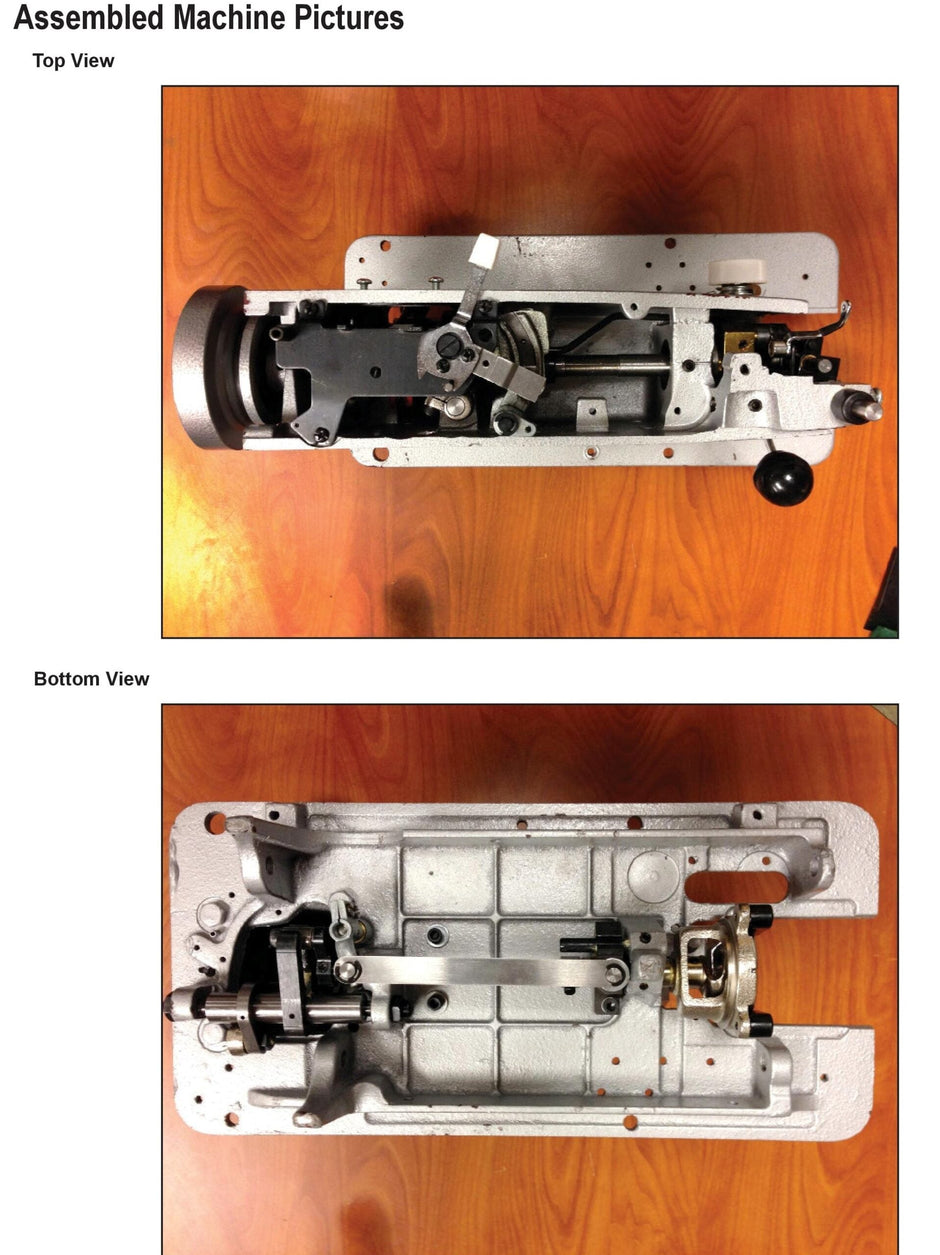 Assembled Machine Pictures

Top View

Bottom View