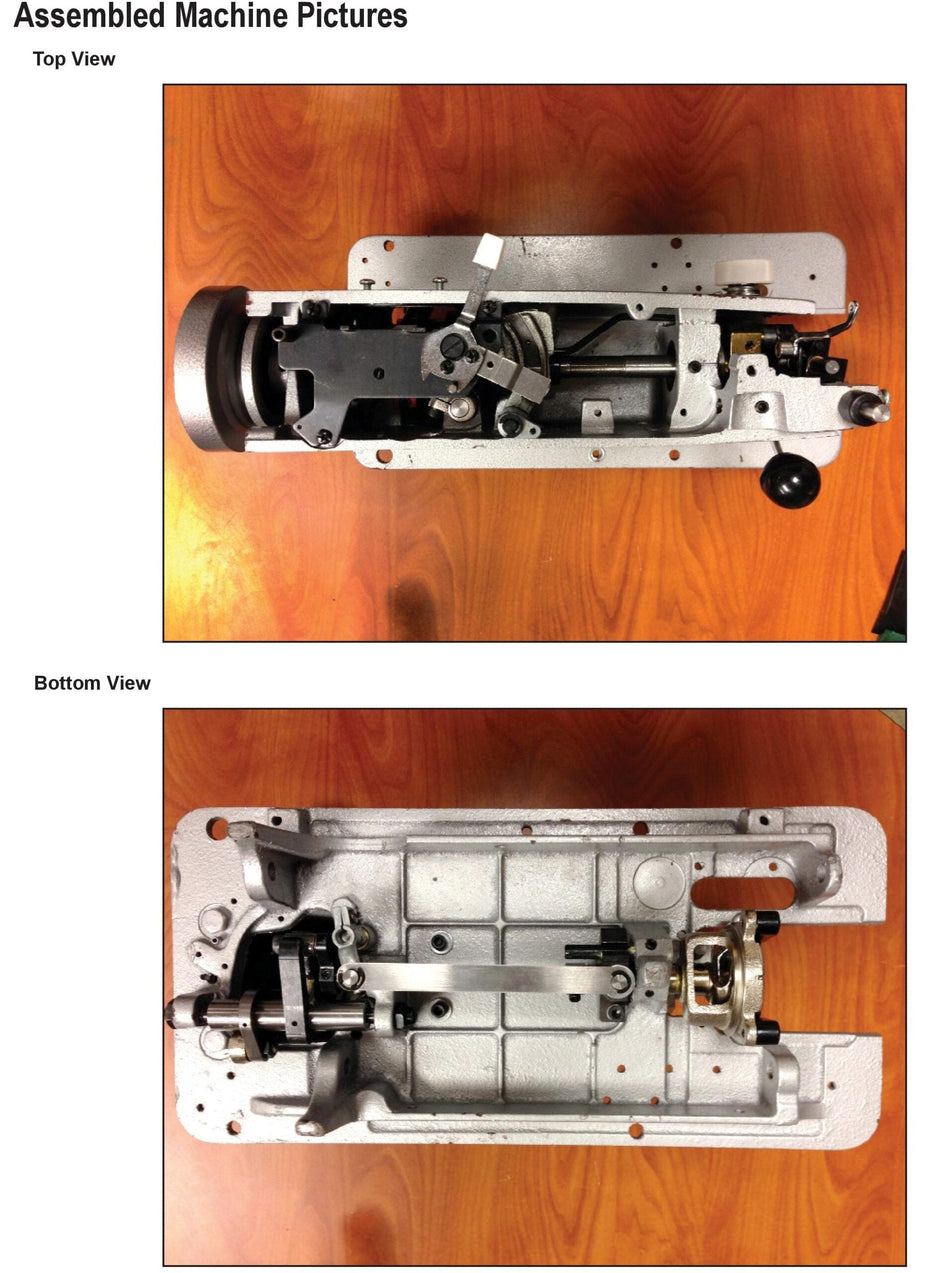 Assembled Machine Pictures

Top View

Bottom View