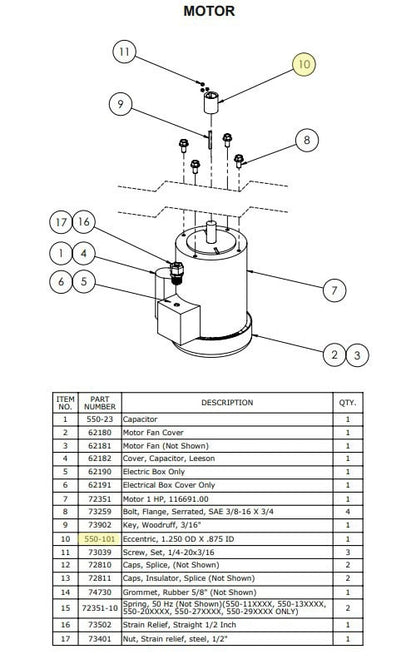 MOTOR

11
10
9
8
17
16
1
4
6
5
7
2
3

| ITEM NO. | PART NUMBER | DESCRIPTION | QTY. |
|---|---|---|---|
| 1 | 550-23 | Capacitor | 1 |
| 2 | 62180 | Motor Fan Cover | 1 |
| 3 | 62181 | Motor Fan (Not Shown) | 1 |
| 4 | 62182 | Cover, Capacitor, Leeson | 1 |
| 5 | 62190 | Electric Box Only | 1 |
| 6 | 62191 | Electrical Box Cover Only | 1 |
| 7 | 72351 | Motor 1 HP, 116691.00 | 1 |
| 8 | 73259 | Bolt, Flange, Serrated, SAE 3/8-16 X 3/4 | 4 |
| 9 | 73902 | Key, Woodruff, 3/16" | 1 |
| 10 | 550-101 | Eccentric, 1.250 OD X .875 ID | 1 |
| 11 | 73039 | Screw, Set, 1/4-20x3/16 | 3 |
| 12 | 72810 | Caps, Splice, (Not Shown) | 2 |
| 13 | 72811 | Caps, Insulator, Splice (Not Shown) | 2 |
| 14 | 74730 | Grommet, Rubber 5/8" (Not Shown) | 1 |
| 15 | 72351-10 | Spring, 50 Hz (Not Shown)(550-11XXXX, 550-13XXXX, 550-20XXXX, 550-27XXXX, 550-29XXXX ONLY) | 2 |
| 16 | 73502 | Strain Relief, Straight 1/2 Inch | 1 |
| 17 | 73401 | Nut, Strain relief, steel, 1/2" | 1 |