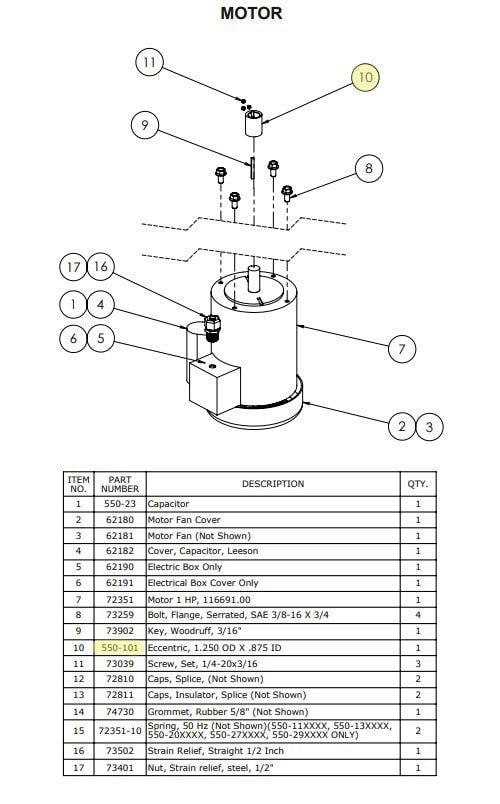 MOTOR

11
10
9
8
17
16
1
4
6
5
7
2
3

| ITEM NO. | PART NUMBER | DESCRIPTION | QTY. |
|---|---|---|---|
| 1 | 550-23 | Capacitor | 1 |
| 2 | 62180 | Motor Fan Cover | 1 |
| 3 | 62181 | Motor Fan (Not Shown) | 1 |
| 4 | 62182 | Cover, Capacitor, Leeson | 1 |
| 5 | 62190 | Electric Box Only | 1 |
| 6 | 62191 | Electrical Box Cover Only | 1 |
| 7 | 72351 | Motor 1 HP, 116691.00 | 1 |
| 8 | 73259 | Bolt, Flange, Serrated, SAE 3/8-16 X 3/4 | 4 |
| 9 | 73902 | Key, Woodruff, 3/16" | 1 |
| 10 | 550-101 | Eccentric, 1.250 OD X .875 ID | 1 |
| 11 | 73039 | Screw, Set, 1/4-20x3/16 | 3 |
| 12 | 72810 | Caps, Splice, (Not Shown) | 2 |
| 13 | 72811 | Caps, Insulator, Splice (Not Shown) | 2 |
| 14 | 74730 | Grommet, Rubber 5/8" (Not Shown) | 1 |
| 15 | 72351-10 | Spring, 50 Hz (Not Shown)(550-11XXXX, 550-13XXXX, 550-20XXXX, 550-27XXXX, 550-29XXXX ONLY) | 2 |
| 16 | 73502 | Strain Relief, Straight 1/2 Inch | 1 |
| 17 | 73401 | Nut, Strain relief, steel, 1/2" | 1 |