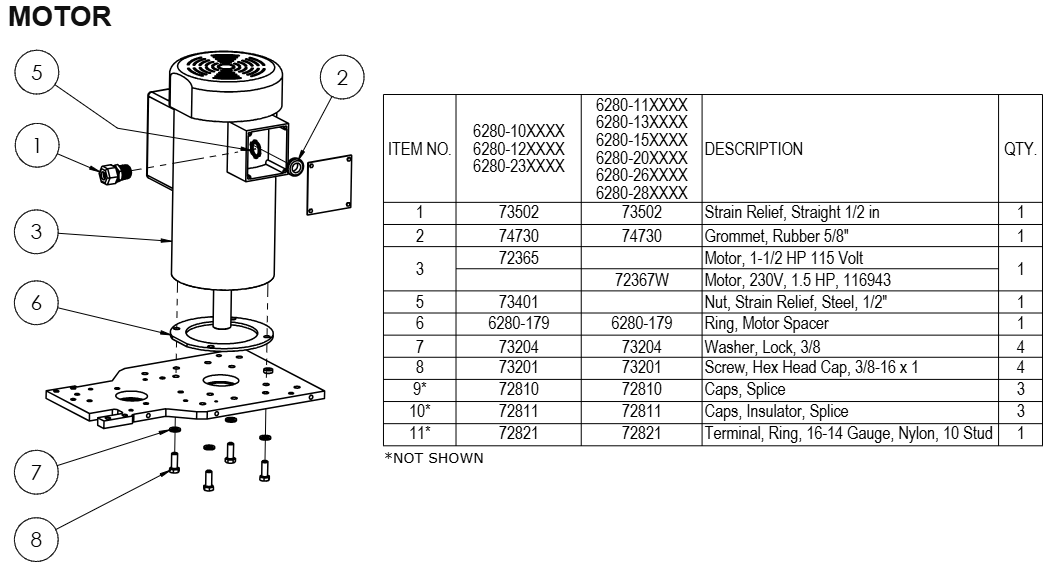 MOTOR

5
2
1
3
6
7
8

| ITEM NO. | 6280-10XXXX 6280-12XXXX 6280-23XXXX | 6280-11XXXX 6280-13XXXX 6280-15XXXX 6280-20XXXX 6280-26XXXX 6280-28XXXX | DESCRIPTION | QTY. |
|---|---|---|---|---|
| 1 | 73502 | 73502 | Strain Relief, Straight 1/2 in | 1 |
| 2 | 74730 | 74730 | Grommet, Rubber 5/8" | 1 |
| 3 | 72365 | | Motor, 1-1/2 HP 115 Volt | 1 |
| | | 72367W | Motor, 230V, 1.5 HP, 116943 | |
| 5 | 73401 | | Nut, Strain Relief, Steel, 1/2" | 1 |
| 6 | 6280-179 | 6280-179 | Ring, Motor Spacer | 1 |
| 7 | 73204 | 73204 | Washer, Lock, 3/8 | 4 |
| 8 | 73201 | 73201 | Screw, Hex Head Cap, 3/8-16 x 1 | 4 |
| 9* | 72810 | 72810 | Caps, Splice | 3 |
| 10* | 72811 | 72811 | Caps, Insulator, Splice | 3 |
| 11* | 72821 | 72821 | Terminal, Ring, 16-14 Gauge, Nylon, 10 Stud | 1 |

*NOT SHOWN