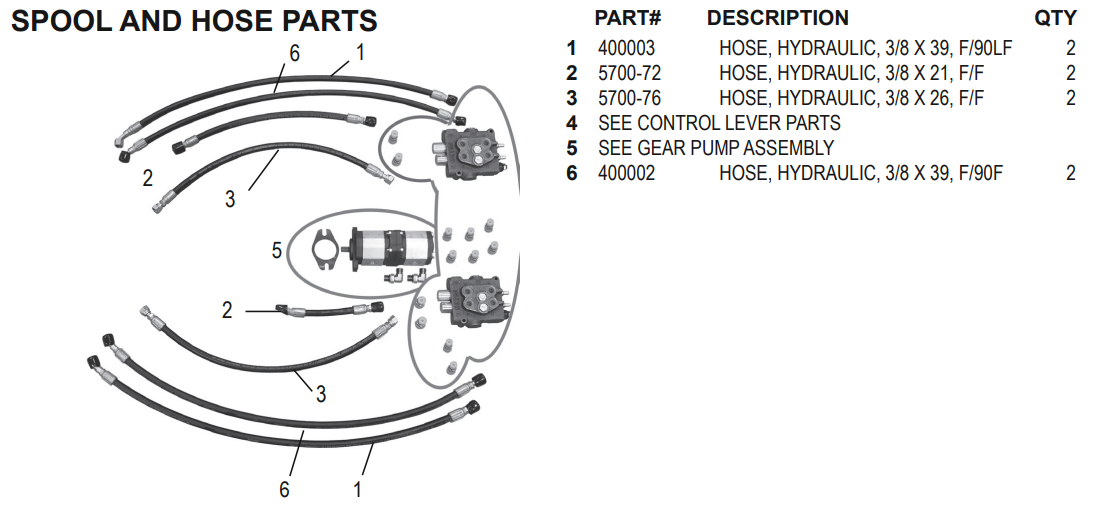 SPOOL AND HOSE PARTS

6 1

2

3

5

2

3

6 1

|  | PART# | DESCRIPTION | QTY |
|---|---|---|---|
| 1 | 400003 | HOSE, HYDRAULIC, 3/8 X 39, F/90LF | 2 |
| 2 | 5700-72 | HOSE, HYDRAULIC, 3/8 X 21, F/F | 2 |
| 3 | 5700-76 | HOSE, HYDRAULIC, 3/8 X 26, F/F | 2 |
| 4 | SEE CONTROL LEVER PARTS | | |
| 5 | SEE GEAR PUMP ASSEMBLY | | |
| 6 | 400002 | HOSE, HYDRAULIC, 3/8 X 39, F/90F | 2 |