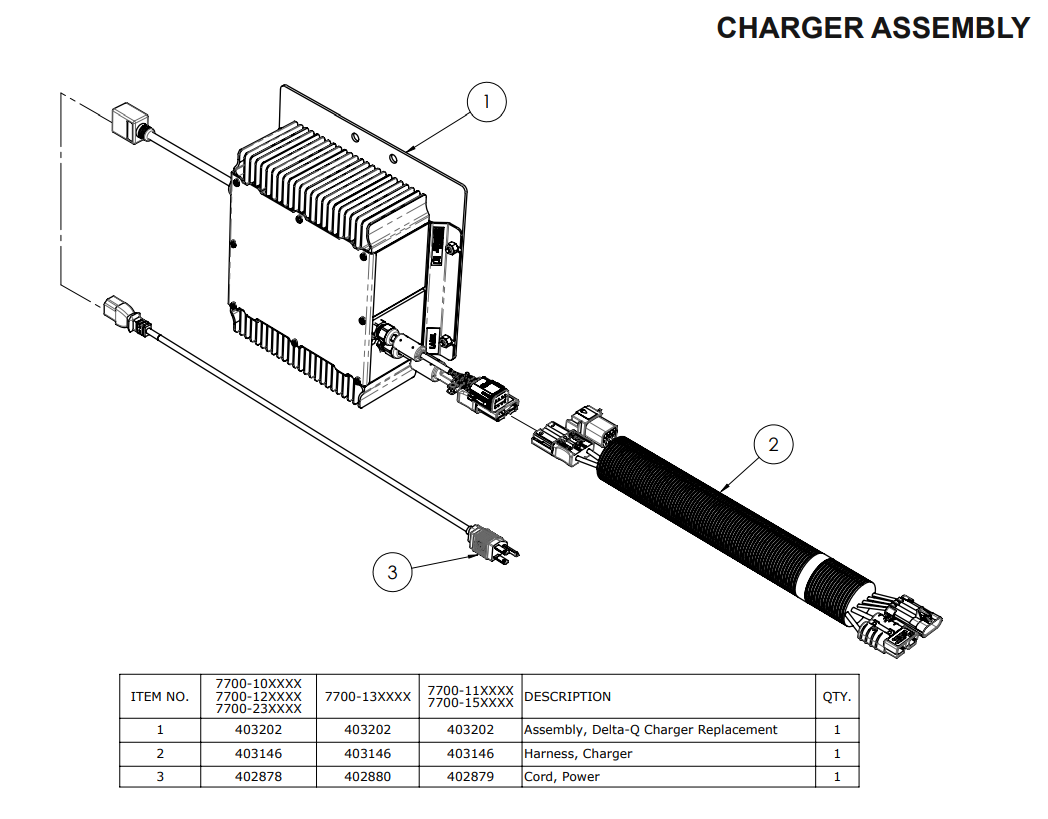 CHARGER ASSEMBLY

1

2

3

| ITEM NO. | 7700-10XXXX 7700-12XXXX 7700-23XXXX | 7700-13XXXX | 7700-11XXXX 7700-15XXXX | DESCRIPTION | QTY. |
|---|---|---|---|---|---|
| 1 | 403202 | 403202 | 403202 | Assembly, Delta-Q Charger Replacement | 1 |
| 2 | 403146 | 403146 | 403146 | Harness, Charger | 1 |
| 3 | 402878 | 402880 | 402879 | Cord, Power | 1 |