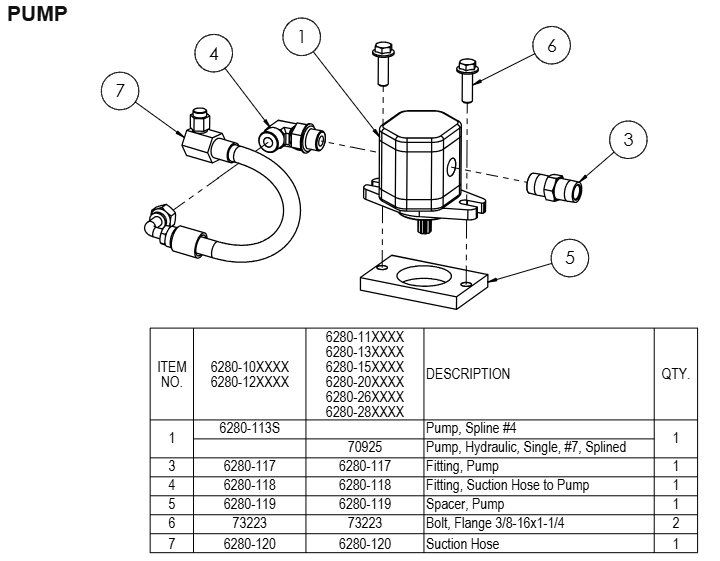 PUMP

7
4
1
6
3
5

| ITEM NO. | 6280-10XXXX 6280-12XXXX | 6280-11XXXX 6280-13XXXX 6280-15XXXX 6280-20XXXX 6280-26XXXX 6280-28XXXX | DESCRIPTION | QTY. |
|---|---|---|---|---|
| 1 | 6280-113S | | Pump, Spline #4 | 1 |
| | | 70925 | Pump, Hydraulic, Single, #7, Splined | |
| 3 | 6280-117 | 6280-117 | Fitting, Pump | 1 |
| 4 | 6280-118 | 6280-118 | Fitting, Suction Hose to Pump | 1 |
| 5 | 6280-119 | 6280-119 | Spacer, Pump | 1 |
| 6 | 73223 | 73223 | Bolt, Flange 3/8-16x1-1/4 | 2 |
| 7 | 6280-120 | 6280-120 | Suction Hose | 1 |