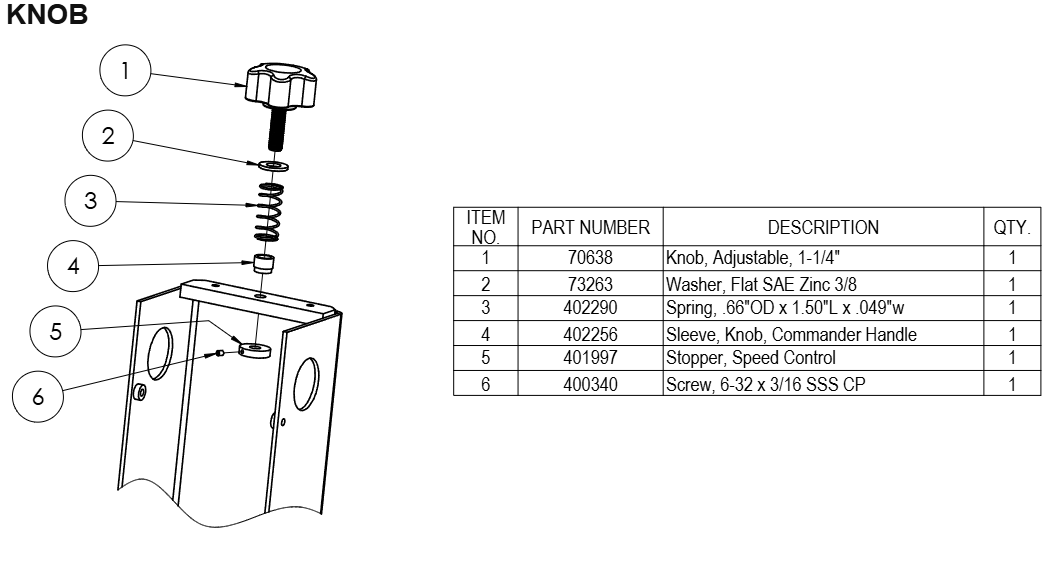 KNOB

1

2

3

4

5

6

| ITEM NO. | PART NUMBER | DESCRIPTION | QTY. |
|---|---|---|---|
| 1 | 70638 | Knob, Adjustable, 1-1/4" | 1 |
| 2 | 73263 | Washer, Flat SAE Zinc 3/8 | 1 |
| 3 | 402290 | Spring, .66"OD x 1.50"L x .049"w | 1 |
| 4 | 402256 | Sleeve, Knob, Commander Handle | 1 |
| 5 | 401997 | Stopper, Speed Control | 1 |
| 6 | 400340 | Screw, 6-32 x 3/16 SSS CP | 1 |