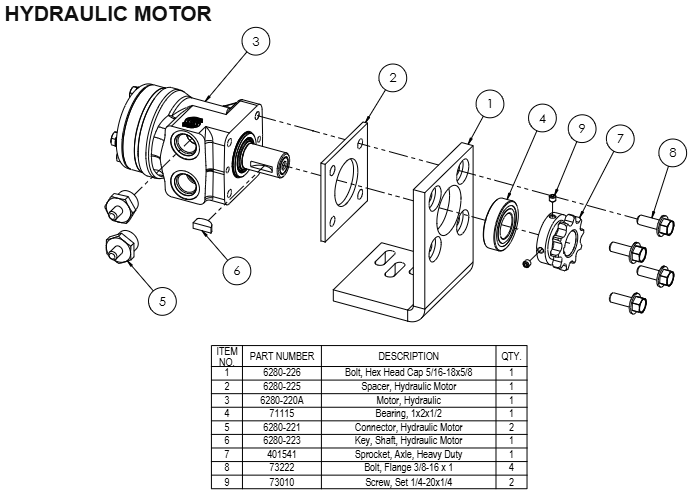 HYDRAULIC MOTOR

3
2
1
4
9
7
8
6
5

| ITEM NO. | PART NUMBER | DESCRIPTION | QTY. |
|---|---|---|---|
| 1 | 6280-226 | Bolt, Hex Head Cap 5/16-18x5/8 | 1 |
| 2 | 6280-225 | Spacer, Hydraulic Motor | 1 |
| 3 | 6280-220A | Motor, Hydraulic | 1 |
| 4 | 71115 | Bearing, 1x2x1/2 | 1 |
| 5 | 6280-221 | Connector, Hydraulic Motor | 2 |
| 6 | 6280-223 | Key, Shaft, Hydraulic Motor | 1 |
| 7 | 401541 | Sprocket, Axle, Heavy Duty | 1 |
| 8 | 73222 | Bolt, Flange 3/8-16 x 1 | 4 |
| 9 | 73010 | Screw, Set 1/4-20x1/4 | 2 |