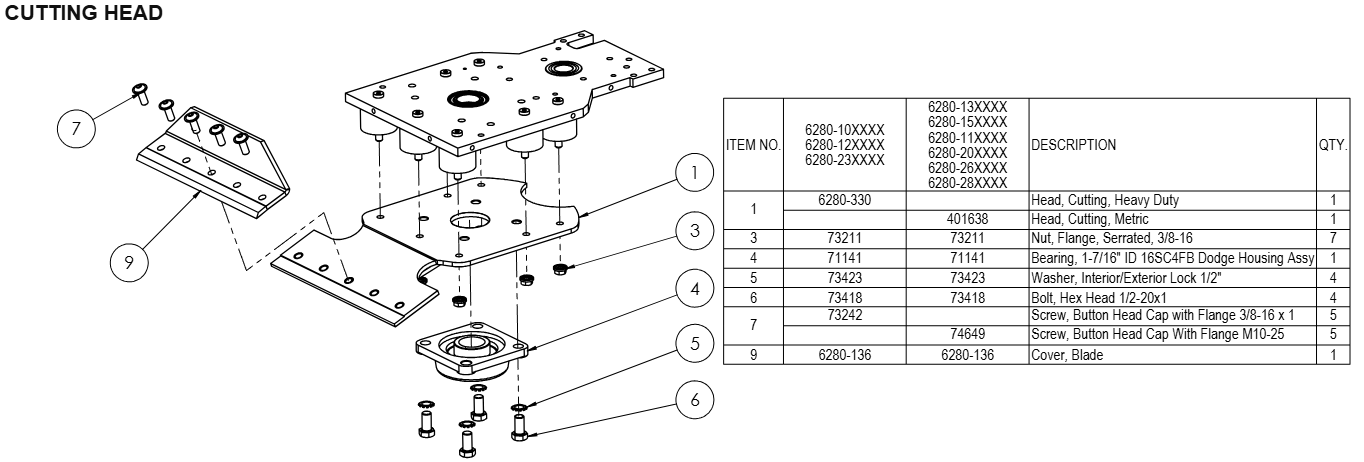 CUTTING HEAD

7

9

1

3

4

5

6

| ITEM NO. | 6280-10XXXX 6280-12XXXX 6280-23XXXX | 6280-13XXXX 6280-15XXXX 6280-11XXXX 6280-20XXXX 6280-26XXXX 6280-28XXXX | DESCRIPTION | QTY. |
|---|---|---|---|---|
| 1 | 6280-330 | | Head, Cutting, Heavy Duty | 1 |
| | | 401638 | Head, Cutting, Metric | 1 |
| 3 | 73211 | 73211 | Nut, Flange, Serrated, 3/8-16 | 7 |
| 4 | 71141 | 71141 | Bearing, 1-7/16" ID 16SC4FB Dodge Housing Assy | 1 |
| 5 | 73423 | 73423 | Washer, Interior/Exterior Lock 1/2" | 4 |
| 6 | 73418 | 73418 | Bolt, Hex Head 1/2-20x1 | 4 |
| 7 | 73242 | | Screw, Button Head Cap with Flange 3/8-16 x 1 | 5 |
| | | 74649 | Screw, Button Head Cap With Flange M10-25 | 5 |
| 9 | 6280-136 | 6280-136 | Cover, Blade | 1 |