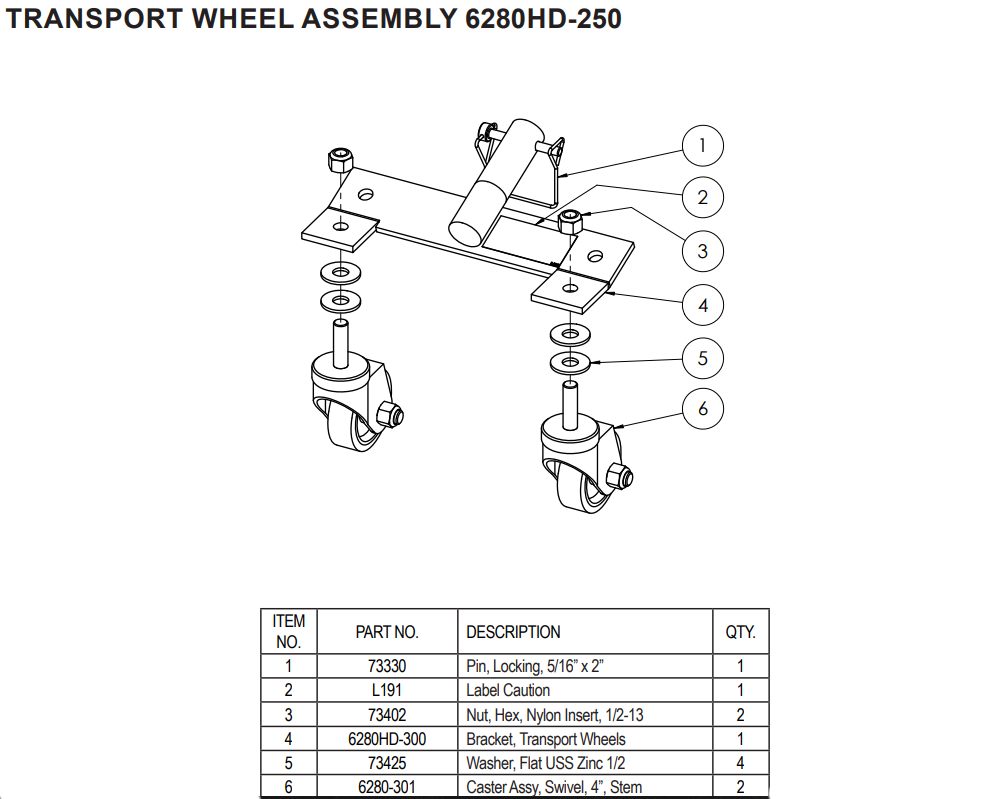 TRANSPORT WHEEL ASSEMBLY 6280HD-250

1
2
3
4
5
6

| ITEM NO. | PART NO. | DESCRIPTION | QTY. |
|---|---|---|---|
| 1 | 73330 | Pin, Locking, 5/16" x 2" | 1 |
| 2 | L191 | Label Caution | 1 |
| 3 | 73402 | Nut, Hex, Nylon Insert, 1/2-13 | 2 |
| 4 | 6280HD-300 | Bracket, Transport Wheels | 1 |
| 5 | 73425 | Washer, Flat USS Zinc 1/2 | 4 |
| 6 | 6280-301 | Caster Assy, Swivel, 4", Stem | 2 |