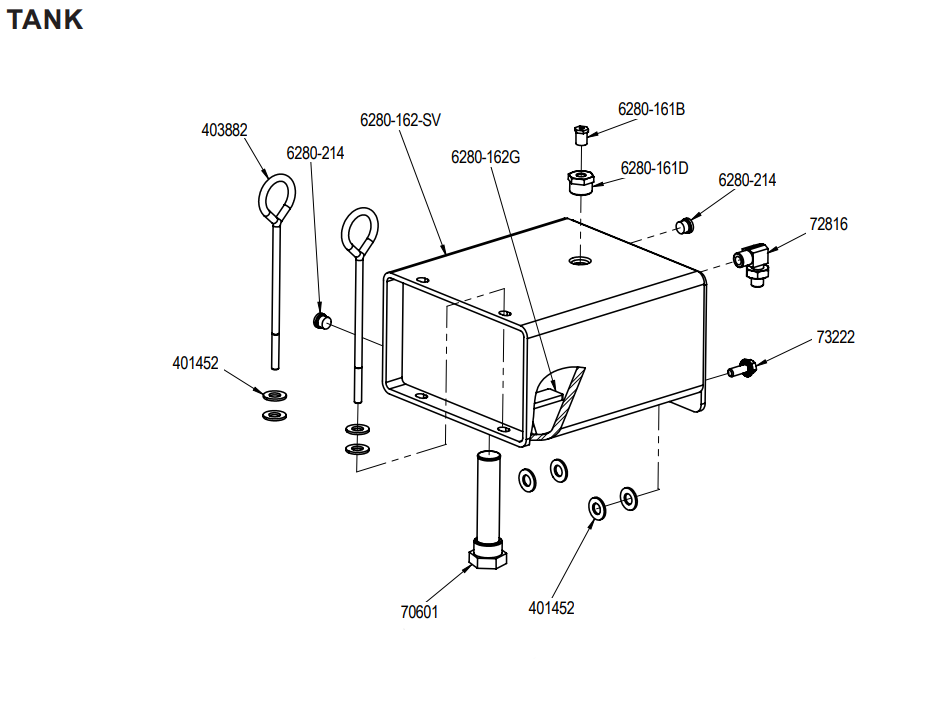 TANK

403882

6280-214

6280-162-SV

6280-162G

6280-161B

6280-161D

6280-214

72816

73222

401452

70601

401452