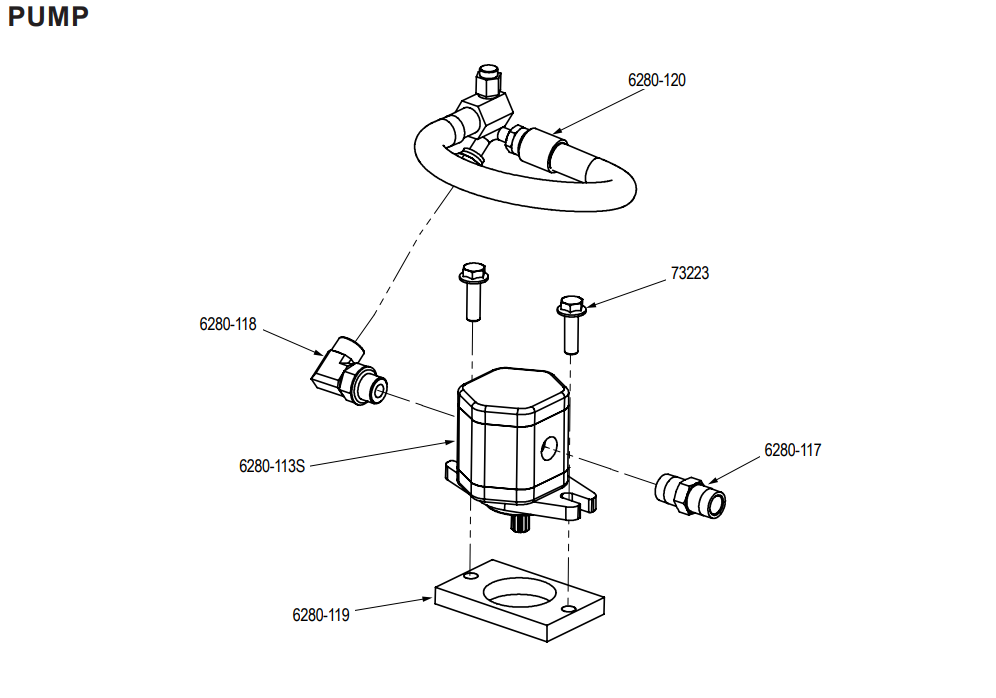 PUMP

6280-120

73223

6280-118

6280-113S

6280-117

6280-119