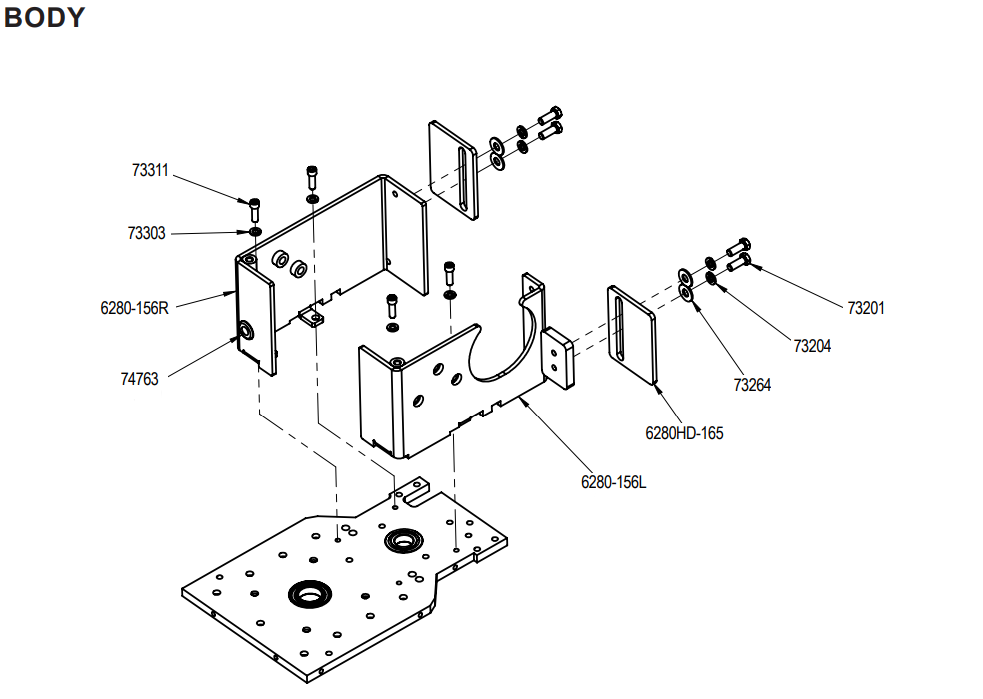 BODY

73311
73303
6280-156R
74763
73201
73204
73264
6280HD-165
6280-156L