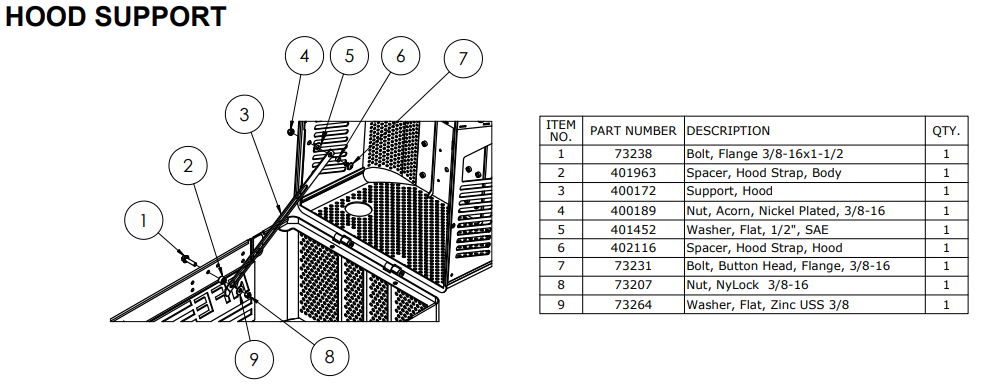 HOOD SUPPORT

4 5 6 7
3
2
1
9 8

| ITEM NO. | PART NUMBER | DESCRIPTION | QTY. |
|---|---|---|---|
| 1 | 73238 | Bolt, Flange 3/8-16x1-1/2 | 1 |
| 2 | 401963 | Spacer, Hood Strap, Body | 1 |
| 3 | 400172 | Support, Hood | 1 |
| 4 | 400189 | Nut, Acorn, Nickel Plated, 3/8-16 | 1 |
| 5 | 401452 | Washer, Flat, 1/2", SAE | 1 |
| 6 | 402116 | Spacer, Hood Strap, Hood | 1 |
| 7 | 73231 | Bolt, Button Head, Flange, 3/8-16 | 1 |
| 8 | 73207 | Nut, NyLock 3/8-16 | 1 |
| 9 | 73264 | Washer, Flat, Zinc USS 3/8 | 1 |