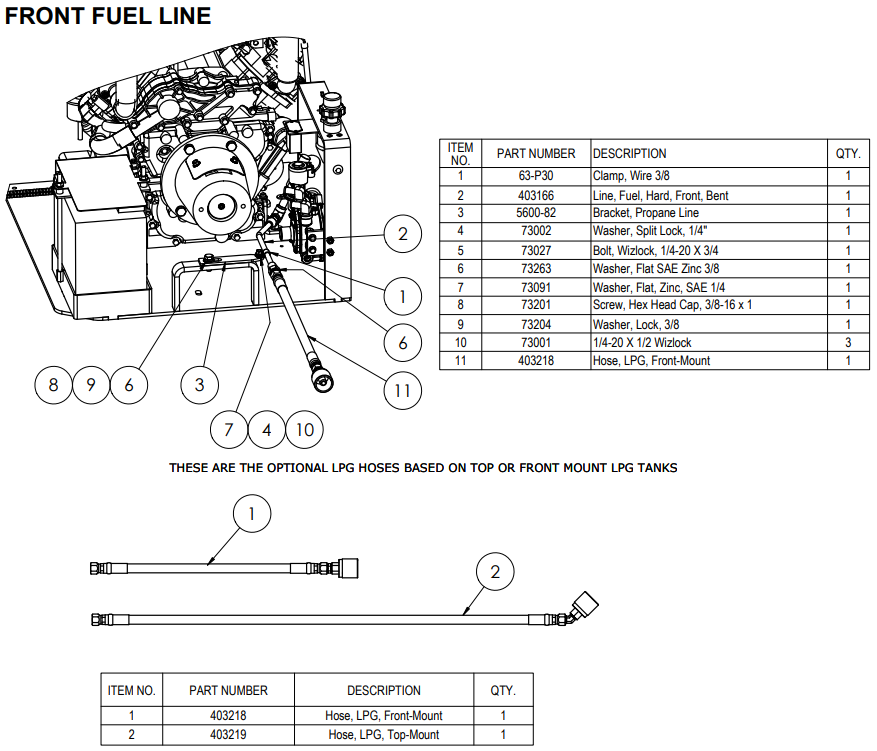 FRONT FUEL LINE

2

1

6

11

8 9 6

3

7 4 10

| ITEM NO. | PART NUMBER | DESCRIPTION | QTY. |
|---|---|---|---|
| 1 | 63-P30 | Clamp, Wire 3/8 | 1 |
| 2 | 403166 | Line, Fuel, Hard, Front, Bent | 1 |
| 3 | 5600-82 | Bracket, Propane Line | 1 |
| 4 | 73002 | Washer, Split Lock, 1/4" | 1 |
| 5 | 73027 | Bolt, Wizlock, 1/4-20 X 3/4 | 1 |
| 6 | 73263 | Washer, Flat SAE Zinc 3/8 | 1 |
| 7 | 73091 | Washer, Flat, Zinc, SAE 1/4 | 1 |
| 8 | 73201 | Screw, Hex Head Cap, 3/8-16 x 1 | 1 |
| 9 | 73204 | Washer, Lock, 3/8 | 1 |
| 10 | 73001 | 1/4-20 X 1/2 Wizlock | 3 |
| 11 | 403218 | Hose, LPG, Front-Mount | 1 |

THESE ARE THE OPTIONAL LPG HOSES BASED ON TOP OR FRONT MOUNT LPG TANKS

1

2

| ITEM NO. | PART NUMBER | DESCRIPTION | QTY. |
|---|---|---|---|
| 1 | 403218 | Hose, LPG, Front-Mount | 1 |
| 2 | 403219 | Hose, LPG, Top-Mount | 1 |