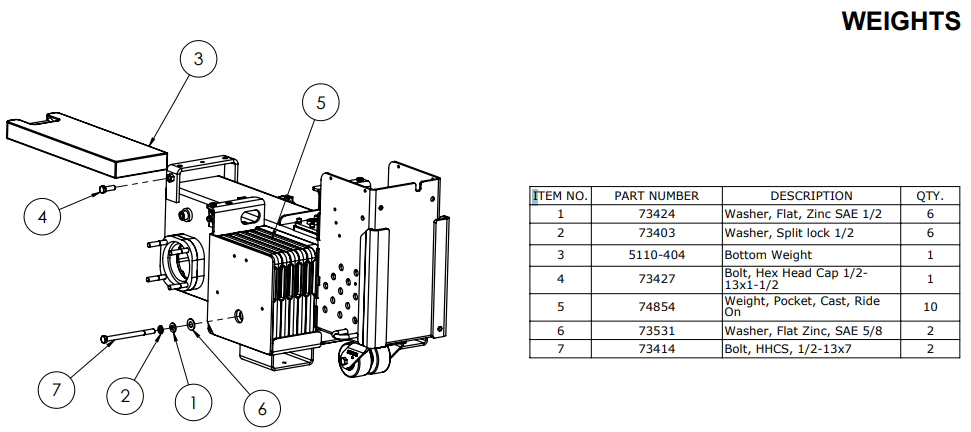 WEIGHTS

3
5
4
7
2
1
6

| ITEM NO. | PART NUMBER | DESCRIPTION | QTY. |
|---|---|---|---|
| 1 | 73424 | Washer, Flat, Zinc SAE 1/2 | 6 |
| 2 | 73403 | Washer, Split lock 1/2 | 6 |
| 3 | 5110-404 | Bottom Weight | 1 |
| 4 | 73427 | Bolt, Hex Head Cap 1/2-13x1-1/2 | 1 |
| 5 | 74854 | Weight, Pocket, Cast, Ride On | 10 |
| 6 | 73531 | Washer, Flat Zinc, SAE 5/8 | 2 |
| 7 | 73414 | Bolt, HHCS, 1/2-13x7 | 2 |