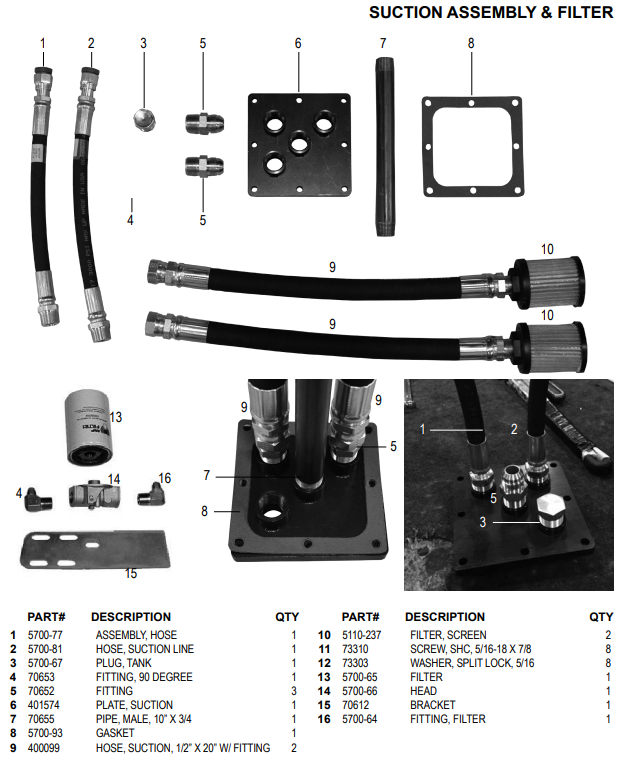 SUCTION ASSEMBLY & FILTER

1 2 3 5 6 7 8

4

5

9 10

9 10

13

4 14 16

15

9 9

5

7

8

1 2

5

3

| | PART# | DESCRIPTION | QTY |
|---|---|---|---|
| 1 | 5700-77 | ASSEMBLY, HOSE | 1 |
| 2 | 5700-81 | HOSE, SUCTION LINE | 1 |
| 3 | 5700-67 | PLUG, TANK | 1 |
| 4 | 70653 | FITTING, 90 DEGREE | 1 |
| 5 | 70652 | FITTING | 3 |
| 6 | 401574 | PLATE, SUCTION | 1 |
| 7 | 70655 | PIPE, MALE, 10" X 3/4 | 1 |
| 8 | 5700-93 | GASKET | 1 |
| 9 | 400099 | HOSE, SUCTION, 1/2" X 20" W/ FITTING | 2 |

| | PART# | DESCRIPTION | QTY |
|---|---|---|---|
| 10 | 5110-237 | FILTER, SCREEN | 2 |
| 11 | 73310 | SCREW, SHC, 5/16-18 X 7/8 | 8 |
| 12 | 73303 | WASHER, SPLIT LOCK, 5/16 | 8 |
| 13 | 5700-65 | FILTER | 1 |
| 14 | 5700-66 | HEAD | 1 |
| 15 | 70612 | BRACKET | 1 |
| 16 | 5700-64 | FITTING, FILTER | 1 |