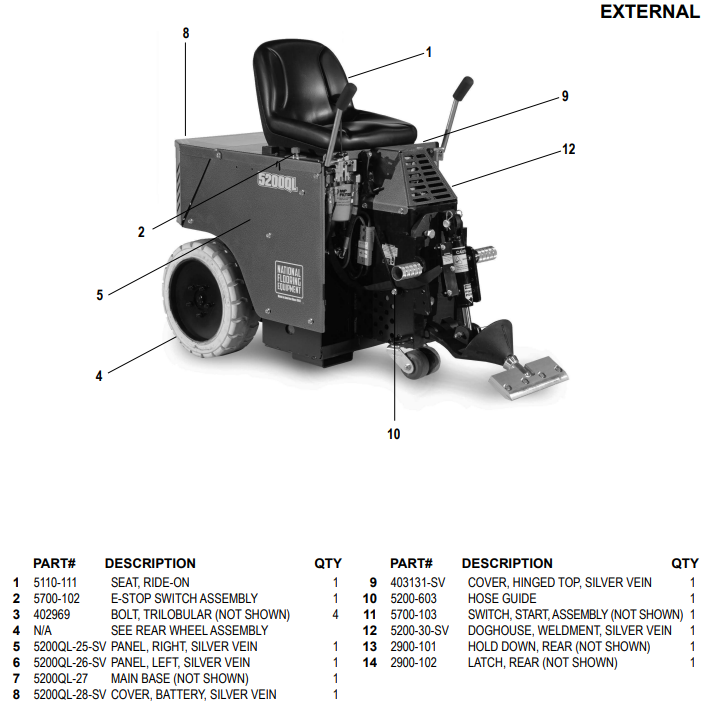 EXTERNAL

8
1
9
12
2
5
4
10

5200QL

NATIONAL FLOORING EQUIPMENT

|  | PART# | DESCRIPTION | QTY |
|---|---|---|---|
| 1 | 5110-111 | SEAT, RIDE-ON | 1 |
| 2 | 5700-102 | E-STOP SWITCH ASSEMBLY | 1 |
| 3 | 402969 | BOLT, TRILOBULAR (NOT SHOWN) | 4 |
| 4 | N/A | SEE REAR WHEEL ASSEMBLY |  |
| 5 | 5200QL-25-SV | PANEL, RIGHT, SILVER VEIN | 1 |
| 6 | 5200QL-26-SV | PANEL, LEFT, SILVER VEIN | 1 |
| 7 | 5200QL-27 | MAIN BASE (NOT SHOWN) | 1 |
| 8 | 5200QL-28-SV | COVER, BATTERY, SILVER VEIN | 1 |

|  | PART# | DESCRIPTION | QTY |
|---|---|---|---|
| 9 | 403131-SV | COVER, HINGED TOP, SILVER VEIN | 1 |
| 10 | 5200-603 | HOSE GUIDE | 1 |
| 11 | 5700-103 | SWITCH, START, ASSEMBLY (NOT SHOWN) | 1 |
| 12 | 5200-30-SV | DOGHOUSE, WELDMENT, SILVER VEIN | 1 |
| 13 | 2900-101 | HOLD DOWN, REAR (NOT SHOWN) | 1 |
| 14 | 2900-102 | LATCH, REAR (NOT SHOWN) | 1 |