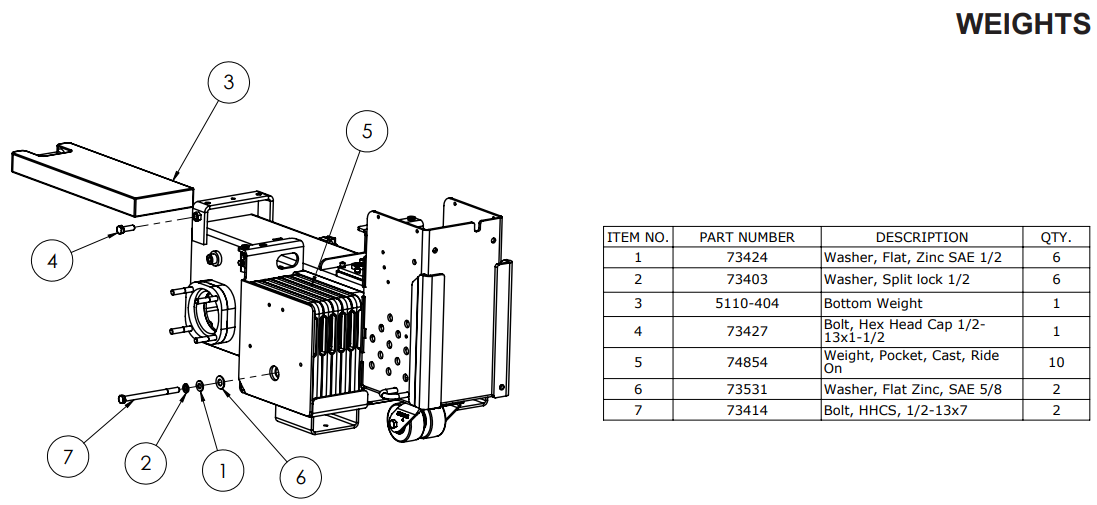 WEIGHTS

3
5
4
7
2
1
6

| ITEM NO. | PART NUMBER | DESCRIPTION | QTY. |
|---|---|---|---|
| 1 | 73424 | Washer, Flat, Zinc SAE 1/2 | 6 |
| 2 | 73403 | Washer, Split lock 1/2 | 6 |
| 3 | 5110-404 | Bottom Weight | 1 |
| 4 | 73427 | Bolt, Hex Head Cap 1/2-13x1-1/2 | 1 |
| 5 | 74854 | Weight, Pocket, Cast, Ride On | 10 |
| 6 | 73531 | Washer, Flat Zinc, SAE 5/8 | 2 |
| 7 | 73414 | Bolt, HHCS, 1/2-13x7 | 2 |