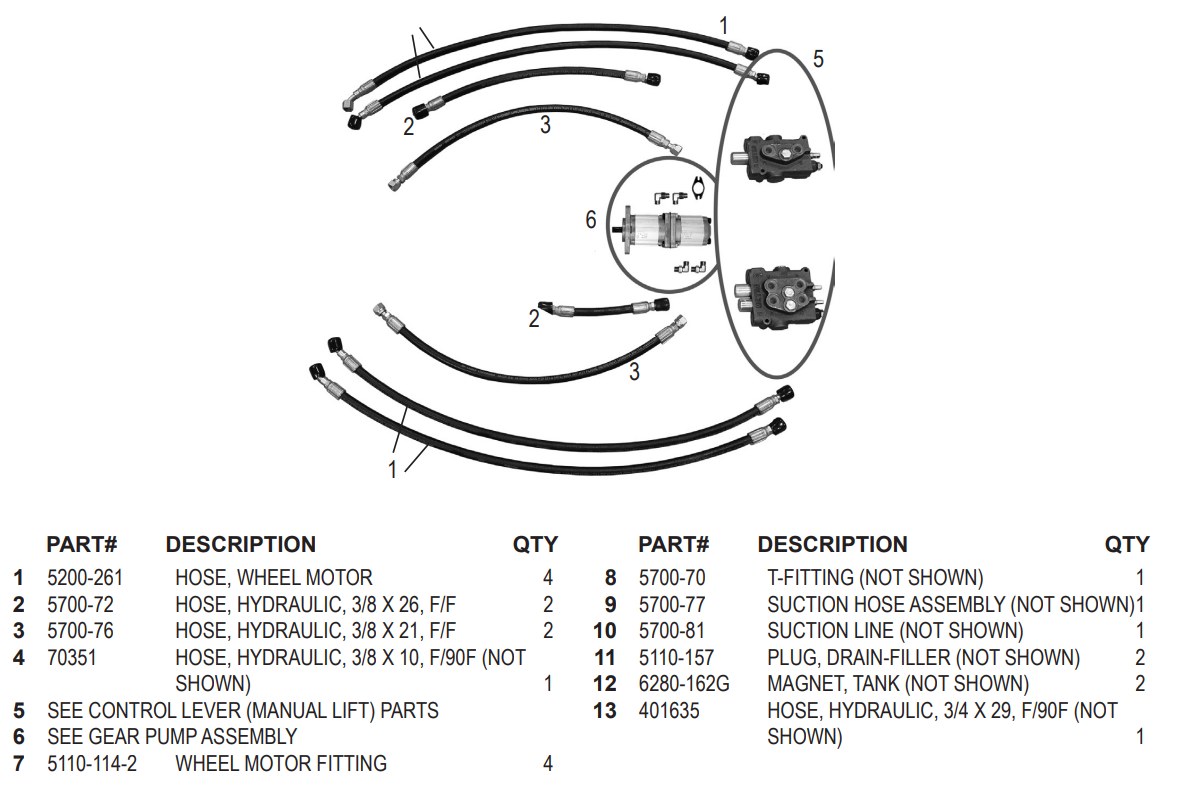 1
5
2
3
6
2
3
1

| | PART# | DESCRIPTION | QTY |
|---|---|---|---|
| 1 | 5200-261 | HOSE, WHEEL MOTOR | 4 |
| 2 | 5700-72 | HOSE, HYDRAULIC, 3/8 X 26, F/F | 2 |
| 3 | 5700-76 | HOSE, HYDRAULIC, 3/8 X 21, F/F | 2 |
| 4 | 70351 | HOSE, HYDRAULIC, 3/8 X 10, F/90F (NOT SHOWN) | 1 |
| 5 | SEE CONTROL LEVER (MANUAL LIFT) PARTS | | |
| 6 | SEE GEAR PUMP ASSEMBLY | | |
| 7 | 5110-114-2 | WHEEL MOTOR FITTING | 4 |

| | PART# | DESCRIPTION | QTY |
|---|---|---|---|
| 8 | 5700-70 | T-FITTING (NOT SHOWN) | 1 |
| 9 | 5700-77 | SUCTION HOSE ASSEMBLY (NOT SHOWN) | 1 |
| 10 | 5700-81 | SUCTION LINE (NOT SHOWN) | 1 |
| 11 | 5110-157 | PLUG, DRAIN-FILLER (NOT SHOWN) | 2 |
| 12 | 6280-162G | MAGNET, TANK (NOT SHOWN) | 2 |
| 13 | 401635 | HOSE, HYDRAULIC, 3/4 X 29, F/90F (NOT SHOWN) | 1 |