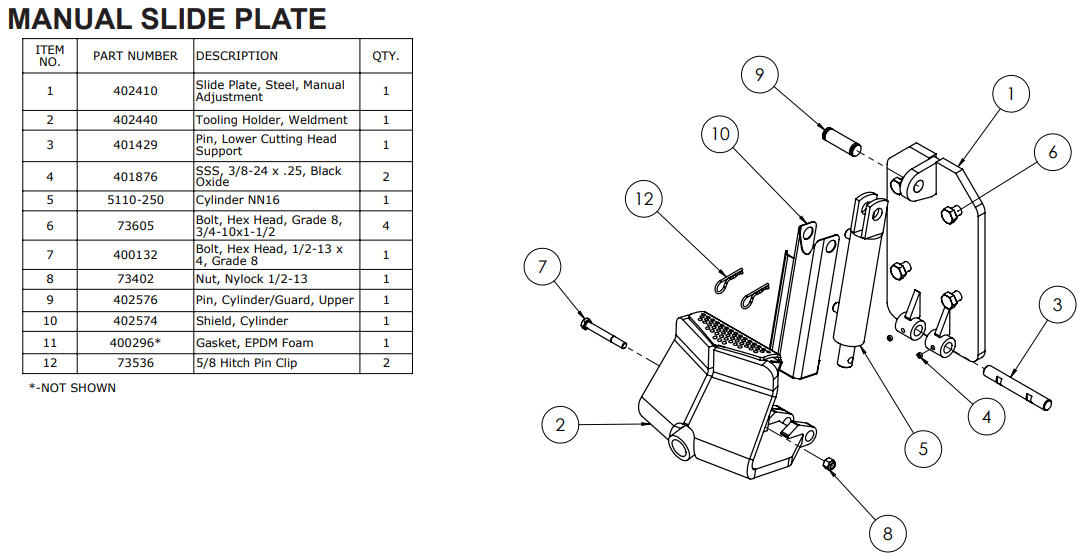 MANUAL SLIDE PLATE

| ITEM NO. | PART NUMBER | DESCRIPTION | QTY. |
|---|---|---|---|
| 1 | 402410 | Slide Plate, Steel, Manual Adjustment | 1 |
| 2 | 402440 | Tooling Holder, Weldment | 1 |
| 3 | 401429 | Pin, Lower Cutting Head Support | 1 |
| 4 | 401876 | SSS, 3/8-24 x .25, Black Oxide | 2 |
| 5 | 5110-250 | Cylinder NN16 | 1 |
| 6 | 73605 | Bolt, Hex Head, Grade 8, 3/4-10x1-1/2 | 4 |
| 7 | 400132 | Bolt, Hex Head, 1/2-13 x 4, Grade 8 | 1 |
| 8 | 73402 | Nut, Nylock 1/2-13 | 1 |
| 9 | 402576 | Pin, Cylinder/Guard, Upper | 1 |
| 10 | 402574 | Shield, Cylinder | 1 |
| 11 | 400296* | Gasket, EPDM Foam | 1 |
| 12 | 73536 | 5/8 Hitch Pin Clip | 2 |

*-NOT SHOWN

9
1
10
6
12
7
3
2
4
5
8