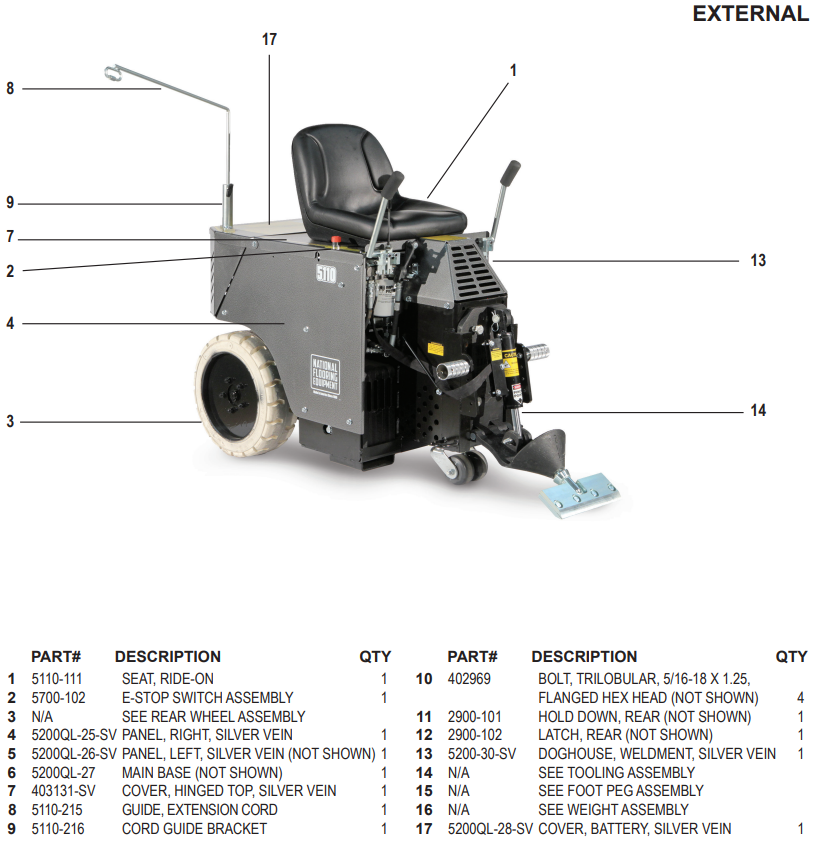 EXTERNAL

17
1
8
9
7
2
13
4
3
14

5110

NATIONAL FLOORING EQUIPMENT

| | PART# | DESCRIPTION | QTY |
|---|---|---|---|
| 1 | 5110-111 | SEAT, RIDE-ON | 1 |
| 2 | 5700-102 | E-STOP SWITCH ASSEMBLY | 1 |
| 3 | N/A | SEE REAR WHEEL ASSEMBLY | |
| 4 | 5200QL-25-SV | PANEL, RIGHT, SILVER VEIN | 1 |
| 5 | 5200QL-26-SV | PANEL, LEFT, SILVER VEIN (NOT SHOWN) | 1 |
| 6 | 5200QL-27 | MAIN BASE (NOT SHOWN) | 1 |
| 7 | 403131-SV | COVER, HINGED TOP, SILVER VEIN | 1 |
| 8 | 5110-215 | GUIDE, EXTENSION CORD | 1 |
| 9 | 5110-216 | CORD GUIDE BRACKET | 1 |

| | PART# | DESCRIPTION | QTY |
|---|---|---|---|
| 10 | 402969 | BOLT, TRILOBULAR, 5/16-18 X 1.25, FLANGED HEX HEAD (NOT SHOWN) | 4 |
| 11 | 2900-101 | HOLD DOWN, REAR (NOT SHOWN) | 1 |
| 12 | 2900-102 | LATCH, REAR (NOT SHOWN) | 1 |
| 13 | 5200-30-SV | DOGHOUSE, WELDMENT, SILVER VEIN | 1 |
| 14 | N/A | SEE TOOLING ASSEMBLY | |
| 15 | N/A | SEE FOOT PEG ASSEMBLY | |
| 16 | N/A | SEE WEIGHT ASSEMBLY | |
| 17 | 5200QL-28-SV | COVER, BATTERY, SILVER VEIN | 1 |