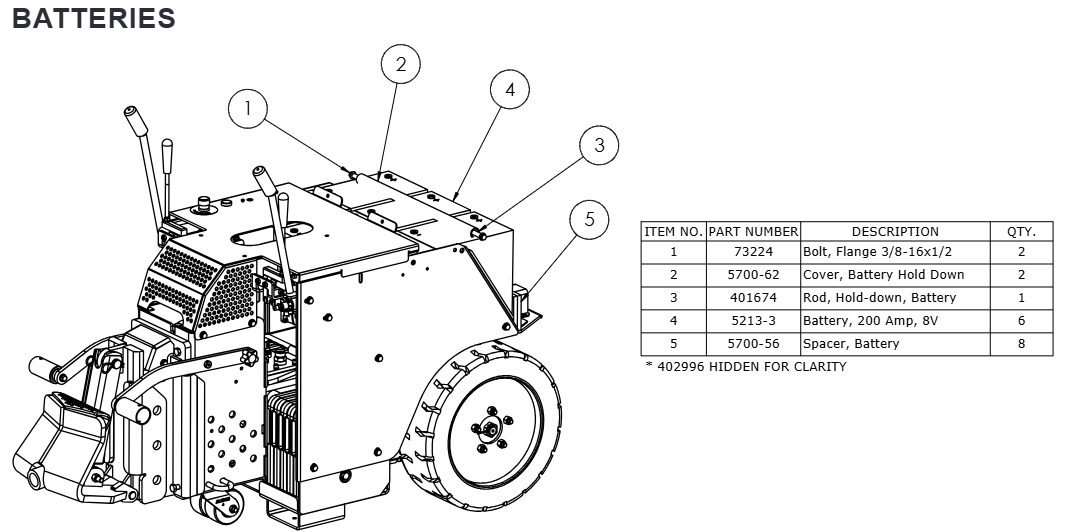 BATTERIES

1
2
4
3
5

| ITEM NO. | PART NUMBER | DESCRIPTION | QTY. |
|---|---|---|---|
| 1 | 73224 | Bolt, Flange 3/8-16x1/2 | 2 |
| 2 | 5700-62 | Cover, Battery Hold Down | 2 |
| 3 | 401674 | Rod, Hold-down, Battery | 1 |
| 4 | 5213-3 | Battery, 200 Amp, 8V | 6 |
| 5 | 5700-56 | Spacer, Battery | 8 |

* 402996 HIDDEN FOR CLARITY