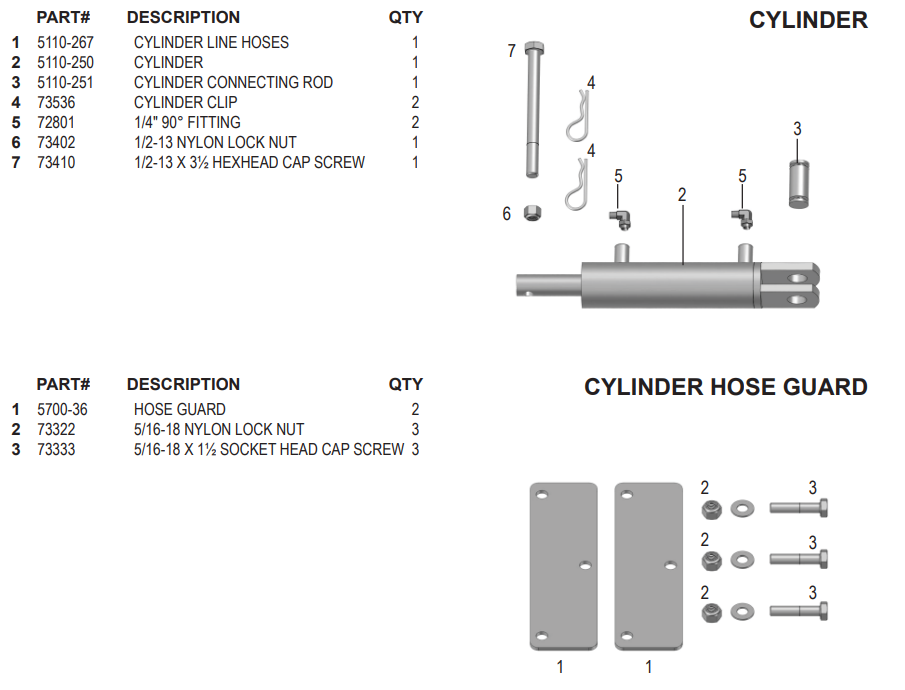 CYLINDER

| | PART# | DESCRIPTION | QTY |
|---|---|---|---|
| 1 | 5110-267 | CYLINDER LINE HOSES | 1 |
| 2 | 5110-250 | CYLINDER | 1 |
| 3 | 5110-251 | CYLINDER CONNECTING ROD | 1 |
| 4 | 73536 | CYLINDER CLIP | 2 |
| 5 | 72801 | 1/4" 90° FITTING | 2 |
| 6 | 73402 | 1/2-13 NYLON LOCK NUT | 1 |
| 7 | 73410 | 1/2-13 X 3½ HEXHEAD CAP SCREW | 1 |

7
4
4
3
5
5
2
6

CYLINDER HOSE GUARD

| | PART# | DESCRIPTION | QTY |
|---|---|---|---|
| 1 | 5700-36 | HOSE GUARD | 2 |
| 2 | 73322 | 5/16-18 NYLON LOCK NUT | 3 |
| 3 | 73333 | 5/16-18 X 1½ SOCKET HEAD CAP SCREW | 3 |

2
3
2
3
2
3
1
1